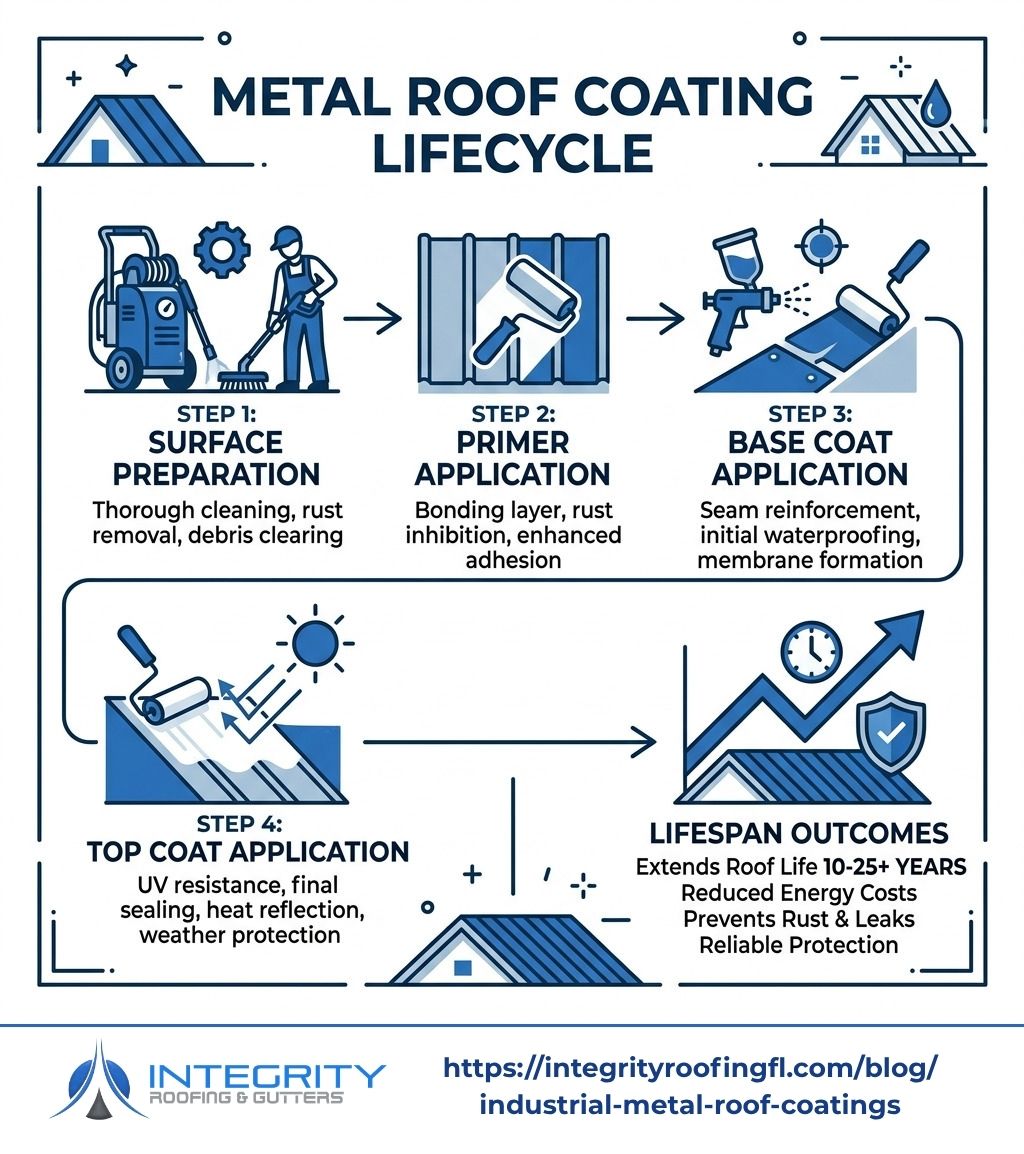 METAL ROOF COATING LIFECYCLE

STEP 1:
SURFACE PREPARATION
Thorough cleaning, rust removal, debris clearing

STEP 2:
PRIMER APPLICATION
Bonding layer, rust inhibition, enhanced adhesion

STEP 3:
BASE COAT APPLICATION
Seam reinforcement, initial waterproofing, membrane formation

STEP 4:
TOP COAT APPLICATION
UV resistance, final sealing, heat reflection, weather protection

LIFESPAN OUTCOMES
Extends Roof Life 10-25+ YEARS
Reduced Energy Costs
Prevents Rust & Leaks
Reliable Protection

INTEGRITY
ROOFING & GUTTERS

https://integrityroofingfl.com/blog/industrial-metal-roof-coatings