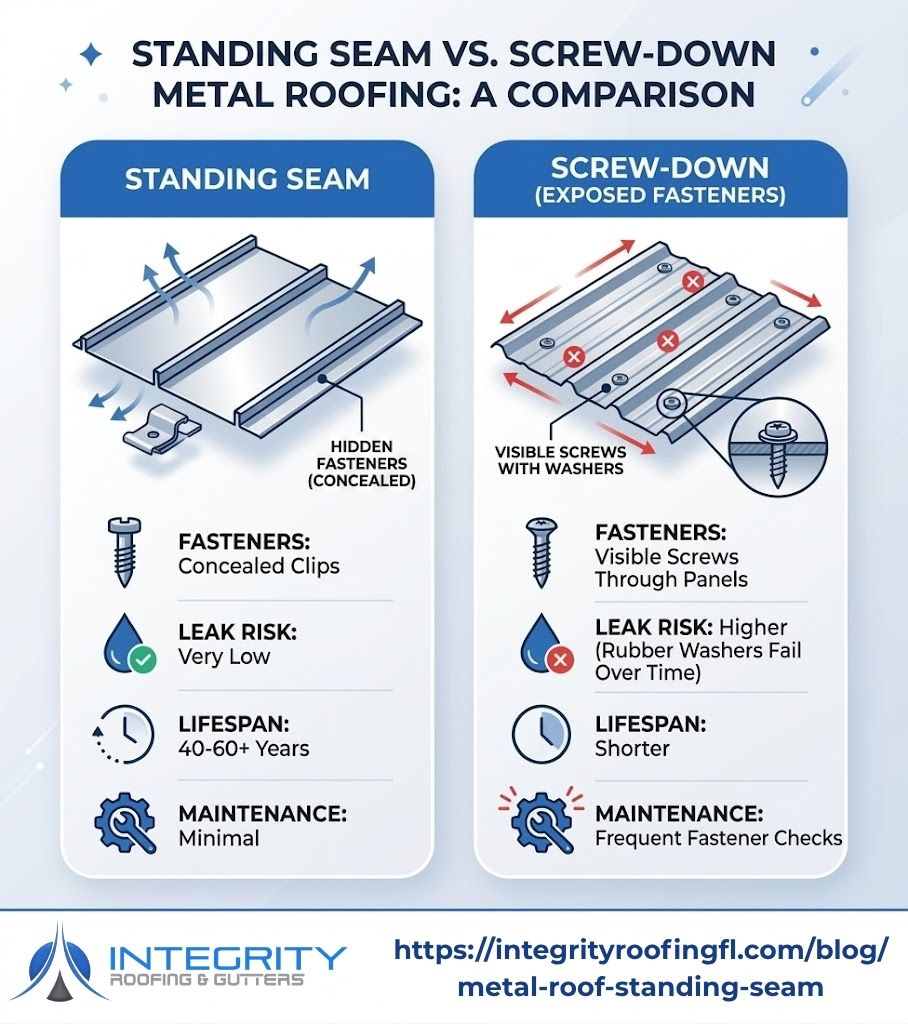 STANDING SEAM VS. SCREW-DOWN METAL ROOFING: A COMPARISON

STANDING SEAM

HIDDEN FASTENERS (CONCEALED)

FASTENERS: Concealed Clips

LEAK RISK: Very Low

LIFESPAN: 40-60+ Years

MAINTENANCE: Minimal

SCREW-DOWN (EXPOSED FASTENERS)

VISIBLE SCREWS WITH WASHERS

FASTENERS: Visible Screws Through Panels

LEAK RISK: Higher (Rubber Washers Fail Over Time)

LIFESPAN: Shorter

MAINTENANCE: Frequent Fastener Checks

INTEGRITY ROOFING & GUTTERS

https://integrityroofingfl.com/blog/metal-roof-standing-seam